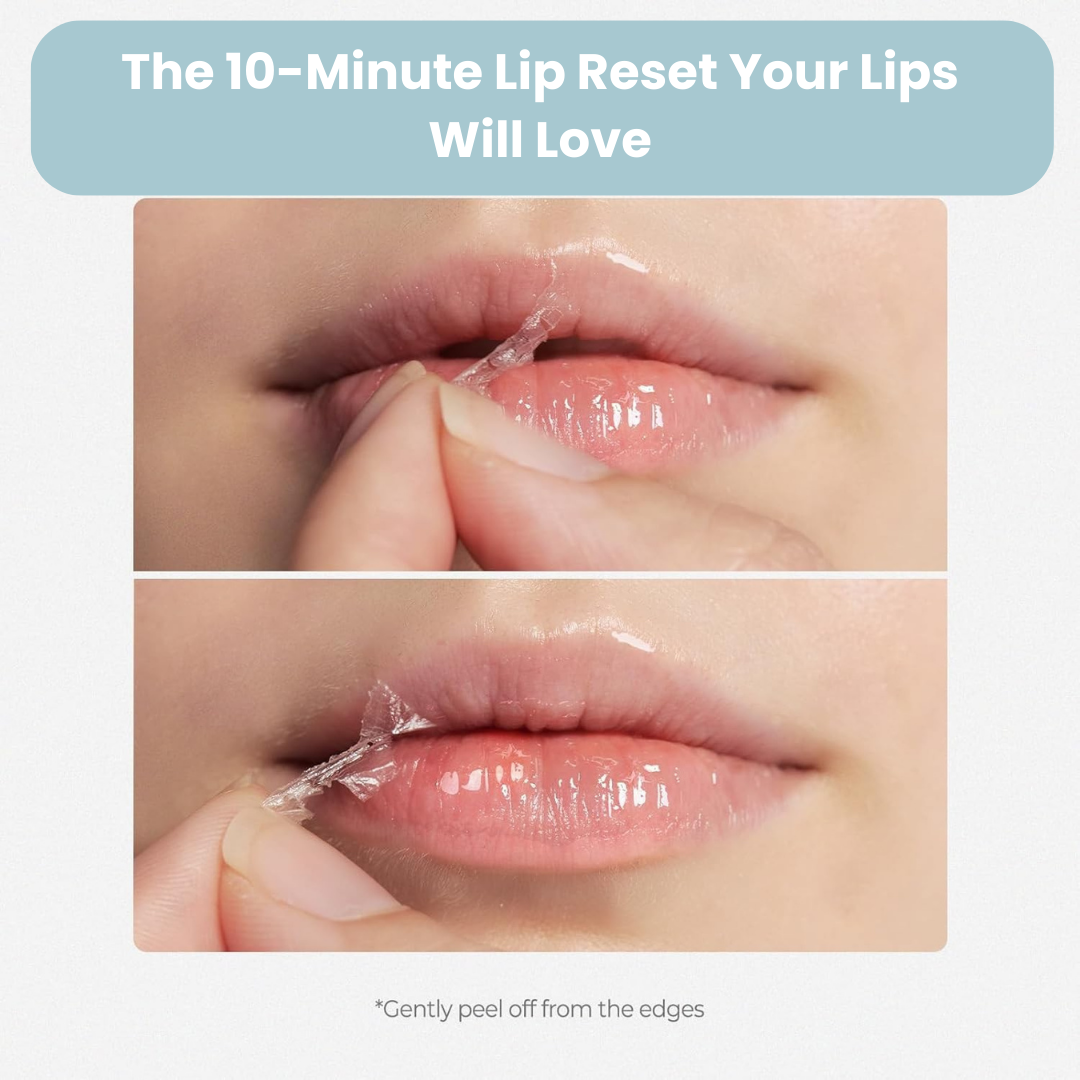 The 10-Minute Lip Reset Your Lips Will Love

*Gently peel off from the edges